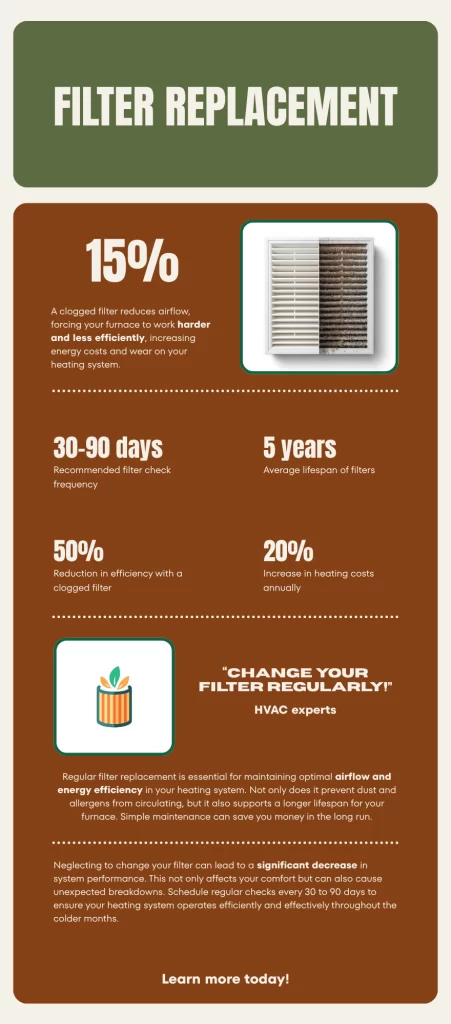 FILTER REPLACEMENT

15%

A clogged filter reduces airflow, forcing your furnace to work harder and less efficiently, increasing energy costs and wear on your heating system.

30-90 days
Recommended filter check frequency

5 years
Average lifespan of filters

50%
Reduction in efficiency with a clogged filter

20%
Increase in heating costs annually

"CHANGE YOUR FILTER REGULARLY!"
HVAC experts

Regular filter replacement is essential for maintaining optimal airflow and energy efficiency in your heating system. Not only does it prevent dust and allergens from circulating, but it also supports a longer lifespan for your furnace. Simple maintenance can save you money in the long run.

Neglecting to change your filter can lead to a significant decrease in system performance. This not only affects your comfort but can also cause unexpected breakdowns. Schedule regular checks every 30 to 90 days to ensure your heating system operates efficiently and effectively throughout the colder months.

Learn more today!